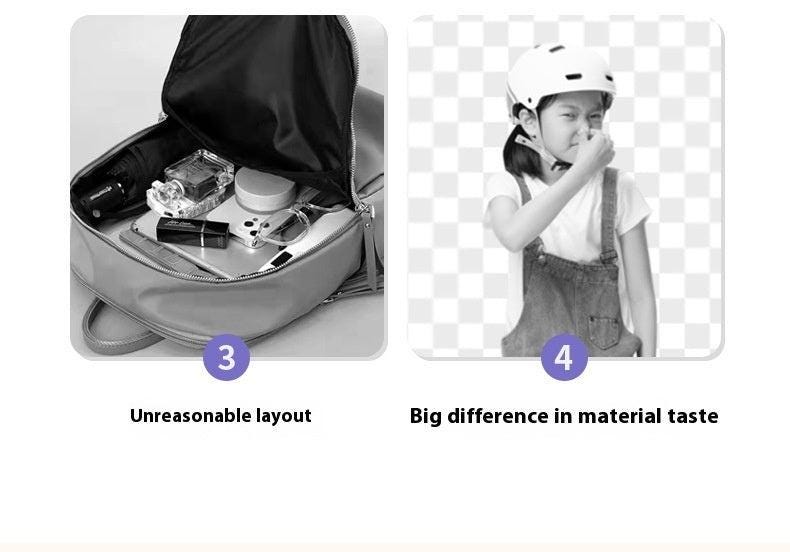 3

Unreasonable layout

4

Big difference in material taste